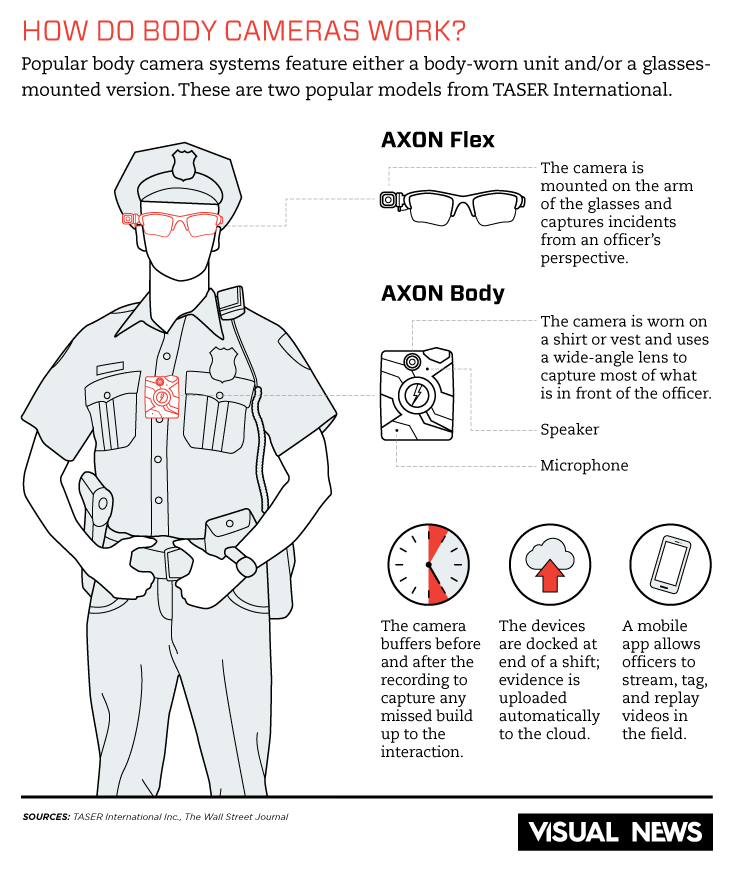 HOW DO BODY CAMERAS WORK?

Popular body camera systems feature either a body-worn unit and/or a glasses-mounted version. These are two popular models from TASER International.

AXON Flex

The camera is mounted on the arm of the glasses and captures incidents from an officer's perspective.

AXON Body

The camera is worn on a shirt or vest and uses a wide-angle lens to capture most of what is in front of the officer.

Speaker

Microphone

The camera buffers before and after the recording to capture any missed build up to the interaction.

The devices are docked at end of a shift; evidence is uploaded automatically to the cloud.

A mobile app allows officers to stream, tag, and replay videos in the field.

SOURCES: TASER International Inc., The Wall Street Journal

VISUAL NEWS