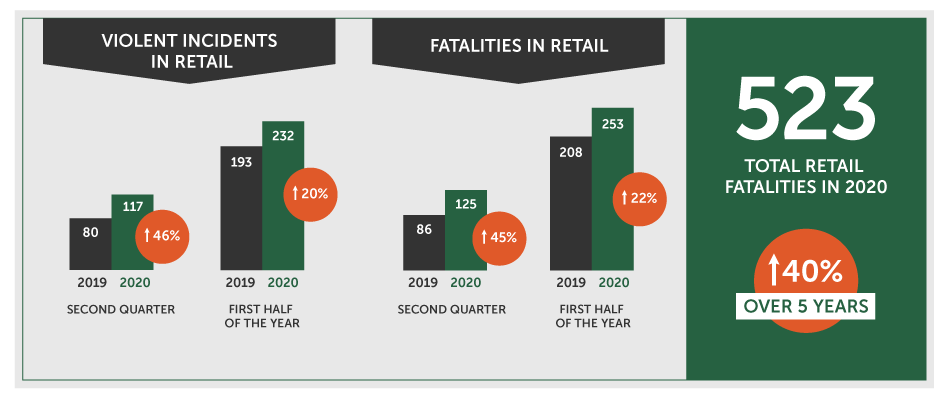 VIOLENT INCIDENTS IN RETAIL

80

117

↑46%

2019 2020

SECOND QUARTER

193

232

↑20%

2019 2020

FIRST HALF OF THE YEAR

FATALITIES IN RETAIL

86

125

↑45%

2019 2020

SECOND QUARTER

208

253

↑22%

2019 2020

FIRST HALF OF THE YEAR

523

TOTAL RETAIL FATALITIES IN 2020

↑40%

OVER 5 YEARS